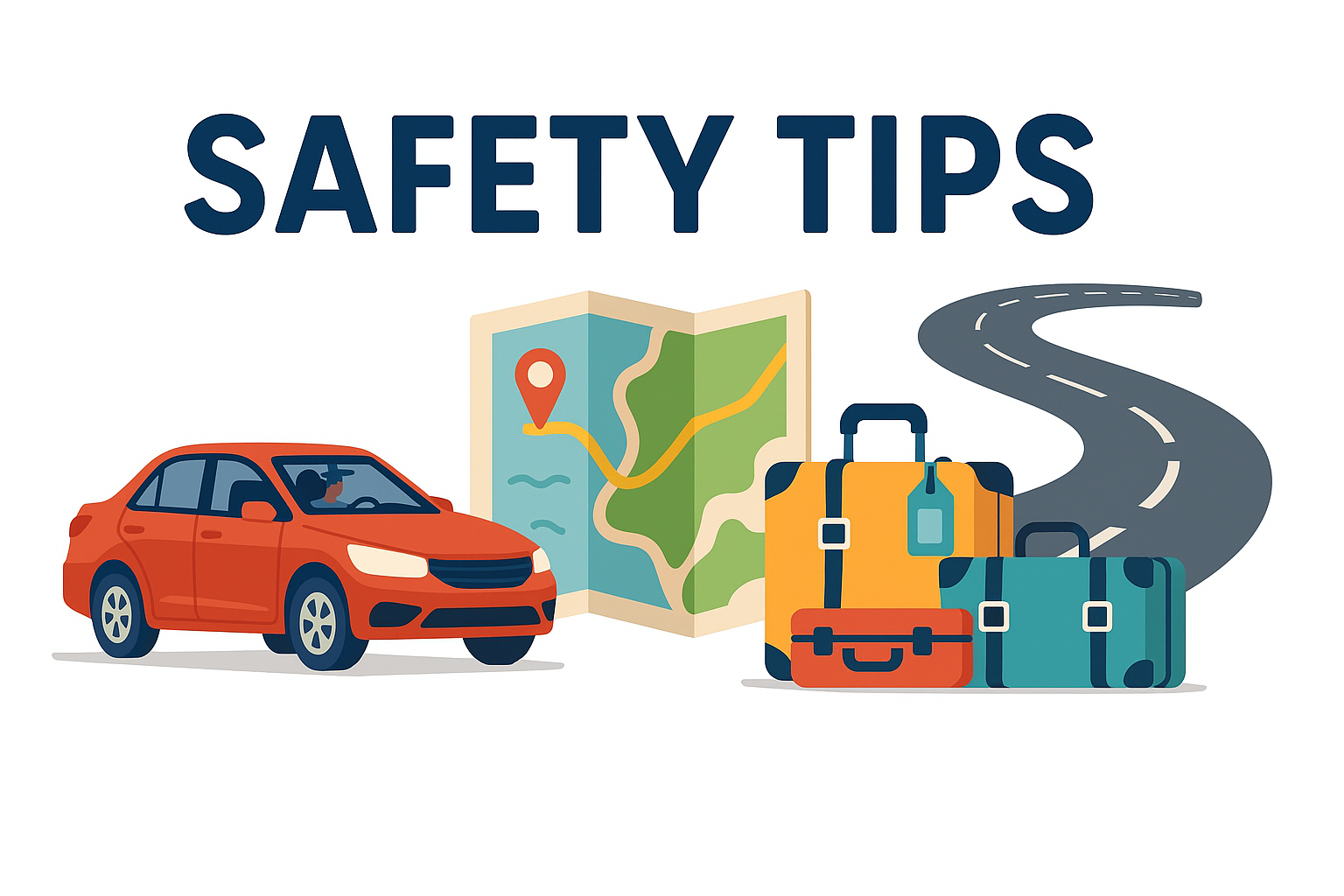 SAFETY TIPS